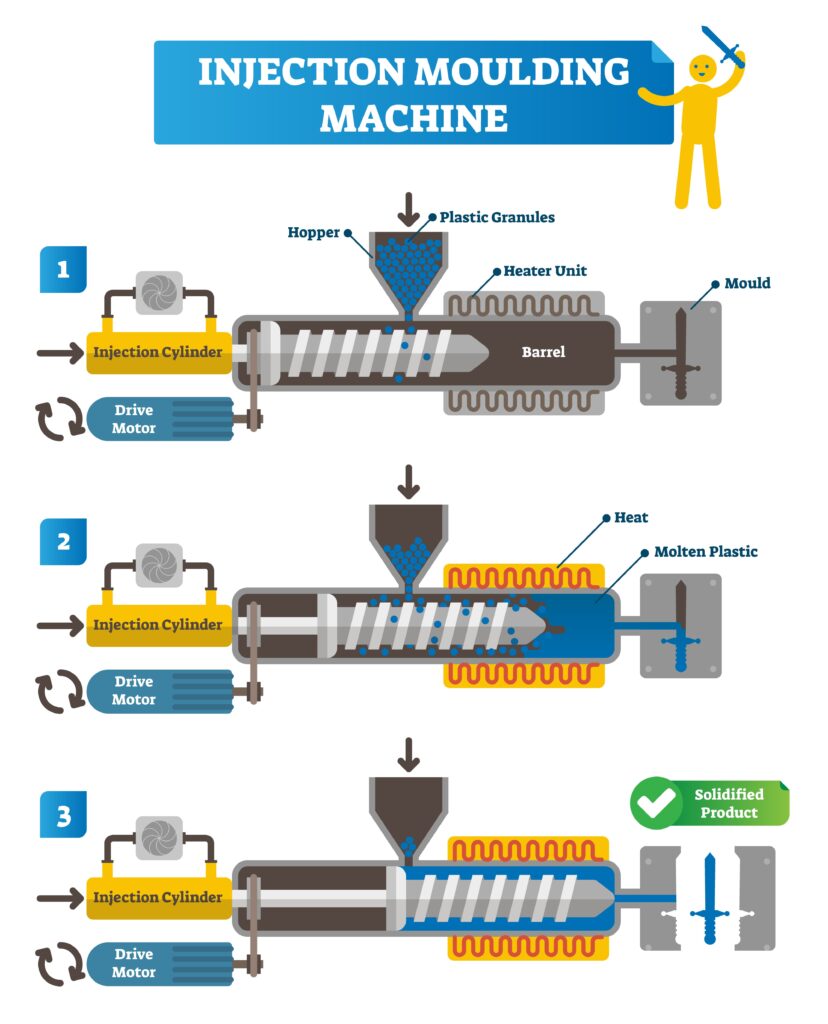 INJECTION MOULDING MACHINE

1

Hopper
Plastic Granules
Heater Unit
Mould
Injection Cylinder
Barrel
Drive Motor

2

Heat
Molten Plastic
Injection Cylinder
Drive Motor

3

Solidified Product
Injection Cylinder
Drive Motor